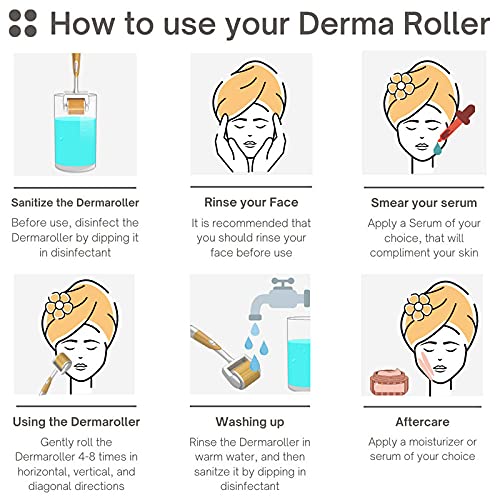 How to use your Derma Roller

Sanitize the Dermaroller
Before use, disinfect the Dermaroller by dipping it in disinfectant

Rinse your Face
It is recommended that you should rinse your face before use

Smear your serum
Apply a Serum of your choice, that will compliment your skin

Using the Dermaroller
Gently roll the Dermaroller 4-8 times in horizontal, vertical, and diagonal directions

Washing up
Rinse the Dermaroller in warm water, and then sanitze it by dipping in disinfectant

Aftercare
Apply a moisturizer or serum of your choice