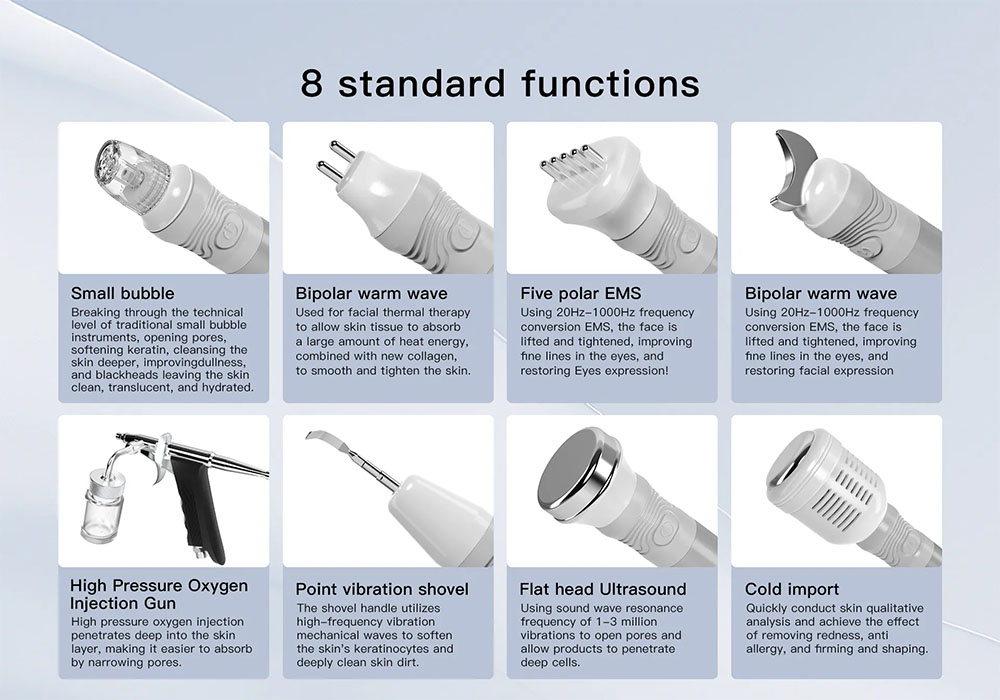 8 standard functions

Small bubble
Breaking through the technical level of traditional small bubble instruments, opening pores, softening keratin, cleansing the skin deeper, improvingdullness, and blackheads leaving the skin clean, translucent, and hydrated.

Bipolar warm wave
Used for facial thermal therapy to allow skin tissue to absorb a large amount of heat energy, combined with new collagen, to smooth and tighten the skin.

Five polar EMS
Using 20Hz–1000Hz frequency conversion EMS, the face is lifted and tightened, improving fine lines in the eyes, and restoring Eyes expression!

Bipolar warm wave
Using 20Hz–1000Hz frequency conversion EMS, the face is lifted and tightened, improving fine lines in the eyes, and restoring facial expression

High Pressure Oxygen Injection Gun
High pressure oxygen injection penetrates deep into the skin layer, making it easier to absorb by narrowing pores.

Point vibration shovel
The shovel handle utilizes high-frequency vibration mechanical waves to soften the skin's keratinocytes and deeply clean skin dirt.

Flat head Ultrasound
Using sound wave resonance frequency of 1–3 million vibrations to open pores and allow products to penetrate deep cells.

Cold import
Quickly conduct skin qualitative analysis and achieve the effect of removing redness, anti allergy, and firming and shaping.