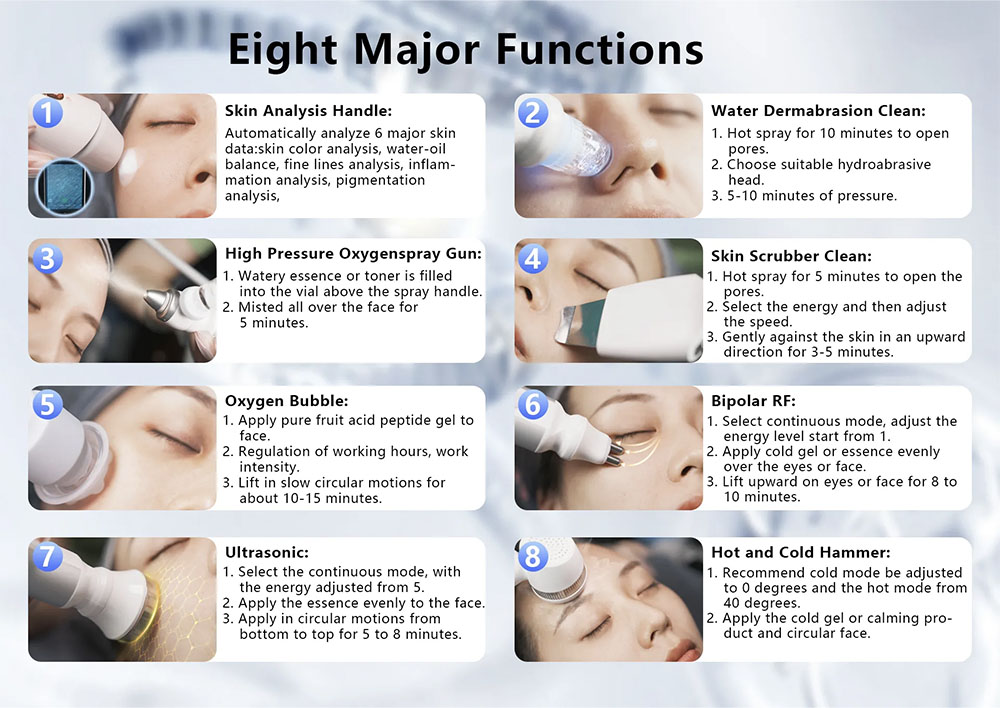 Eight Major Functions

1

Skin Analysis Handle:
Automatically analyze 6 major skin data:skin color analysis, water-oil balance, fine lines analysis, inflammation analysis, pigmentation analysis,

2

Water Dermabrasion Clean:
1. Hot spray for 10 minutes to open pores.
2. Choose suitable hydroabrasive head.
3. 5-10 minutes of pressure.

3

High Pressure Oxygenspray Gun:
1. Watery essence or toner is filled into the vial above the spray handle.
2. Misted all over the face for 5 minutes.

4

Skin Scrubber Clean:
1. Hot spray for 5 minutes to open the pores.
2. Select the energy and then adjust the speed.
3. Gently against the skin in an upward direction for 3-5 minutes.

5

Oxygen Bubble:
1. Apply pure fruit acid peptide gel to face.
2. Regulation of working hours, work intensity.
3. Lift in slow circular motions for about 10-15 minutes.

6

Bipolar RF:
1. Select continuous mode, adjust the energy level start from 1.
2. Apply cold gel or essence evenly over the eyes or face.
3. Lift upward on eyes or face for 8 to 10 minutes.

7

Ultrasonic:
1. Select the continuous mode, with the energy adjusted from 5.
2. Apply the essence evenly to the face.
3. Apply in circular motions from bottom to top for 5 to 8 minutes.

8

Hot and Cold Hammer:
1. Recommend cold mode be adjusted to 0 degrees and the hot mode from 40 degrees.
2. Apply the cold gel or calming product and circular face.