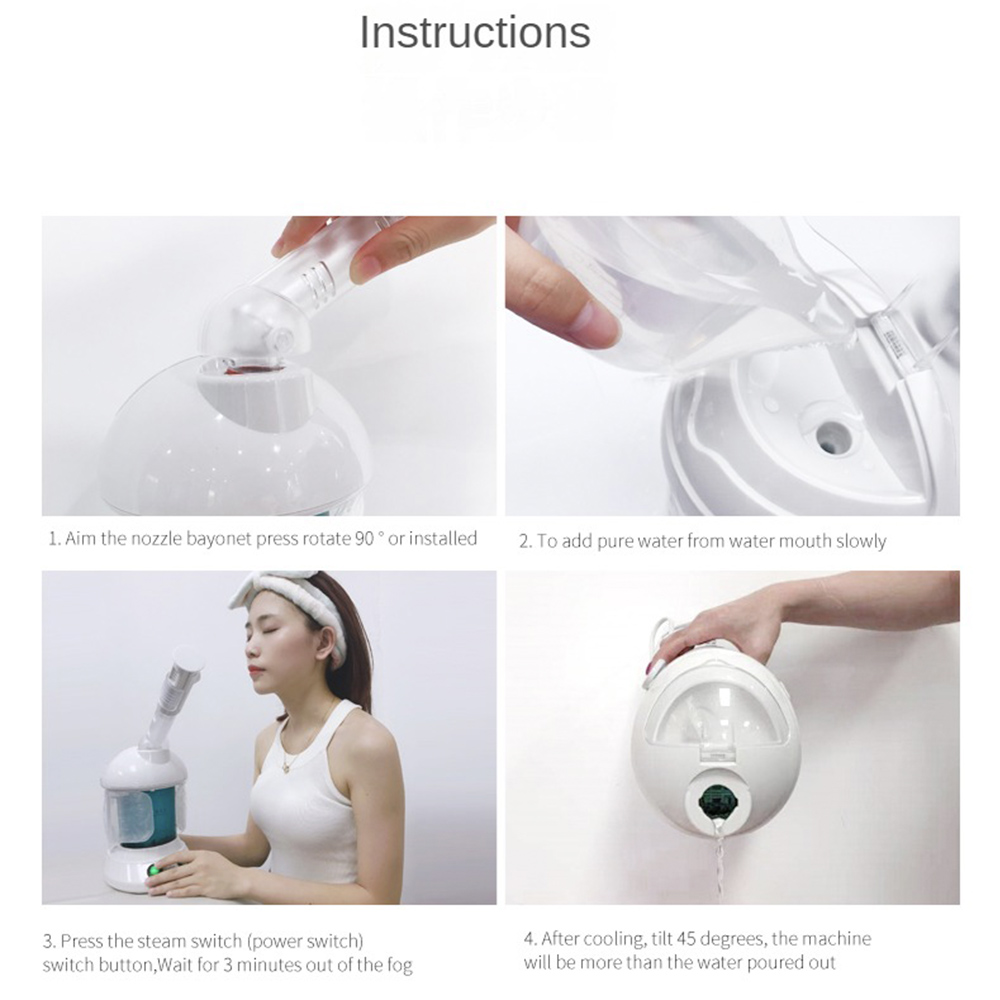 Instructions

1. Aim the nozzle bayonet press rotate 90 ° or installed

2. To add pure water from water mouth slowly

3. Press the steam switch (power switch) switch button,Wait for 3 minutes out of the fog

4. After cooling, tilt 45 degrees, the machine will be more than the water poured out