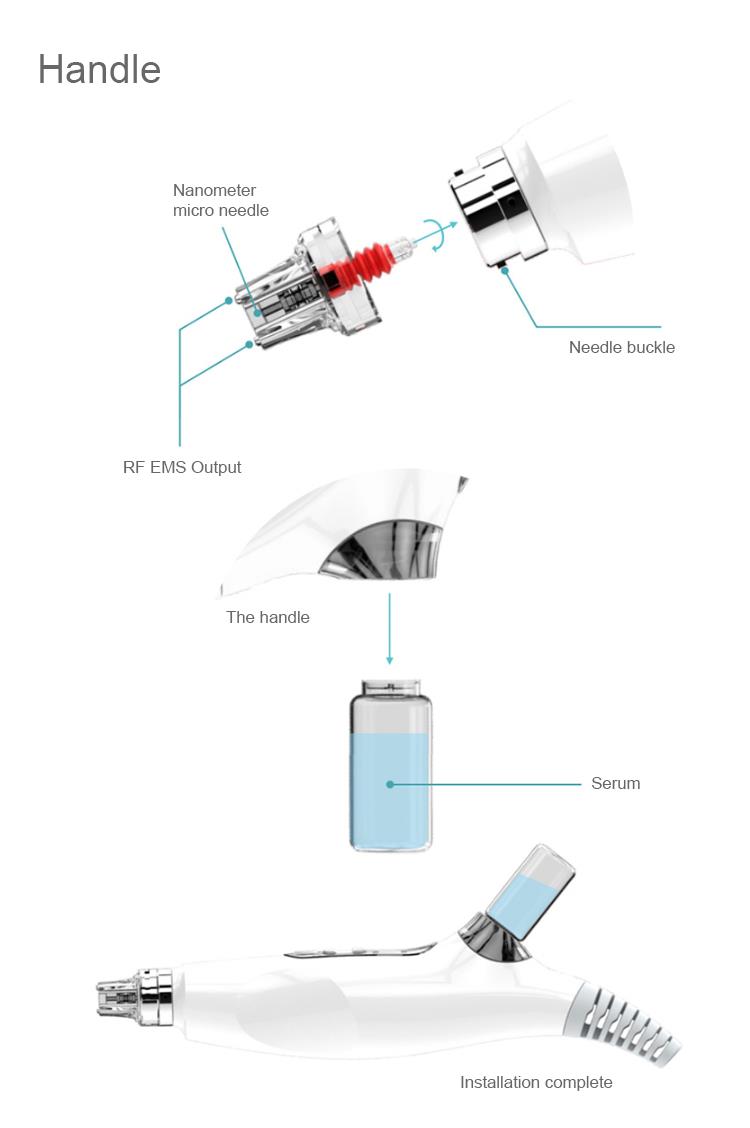 Handle

Nanometer micro needle

Needle buckle

RF EMS Output

The handle

Serum

Installation complete