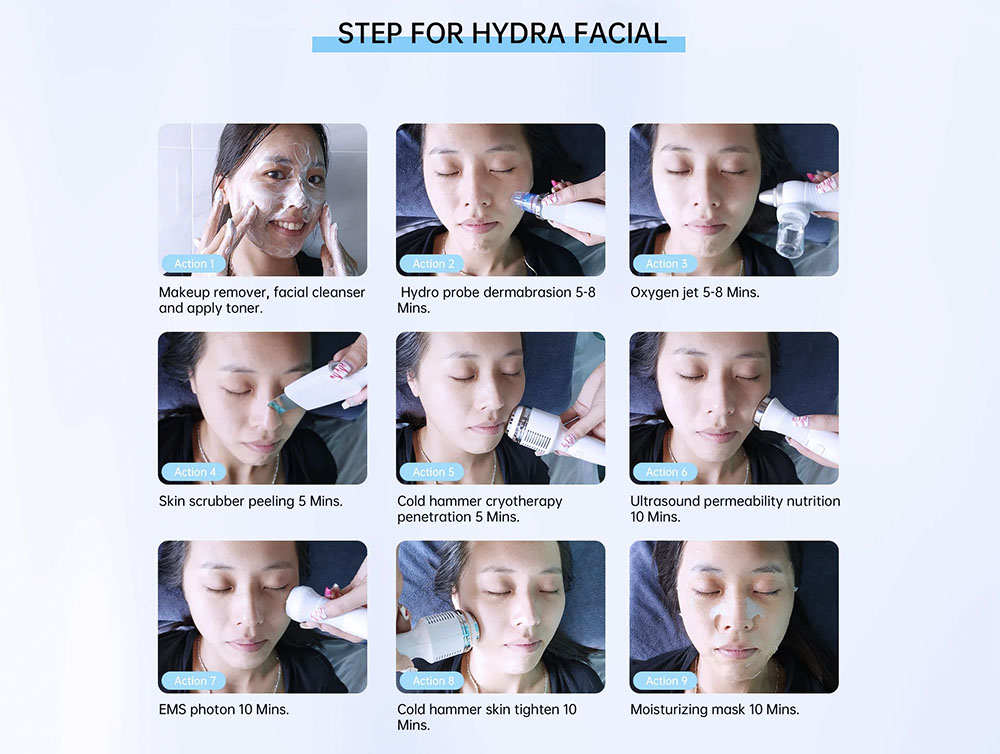 STEP FOR HYDRA FACIAL

Action 1
Makeup remover, facial cleanser and apply toner.

Action 2
Hydro probe dermabrasion 5-8 Mins.

Action 3
Oxygen jet 5-8 Mins.

Action 4
Skin scrubber peeling 5 Mins.

Action 5
Cold hammer cryotherapy penetration 5 Mins.

Action 6
Ultrasound permeability nutrition 10 Mins.

Action 7
EMS photon 10 Mins.

Action 8
Cold hammer skin tighten 10 Mins.

Action 9
Moisturizing mask 10 Mins.